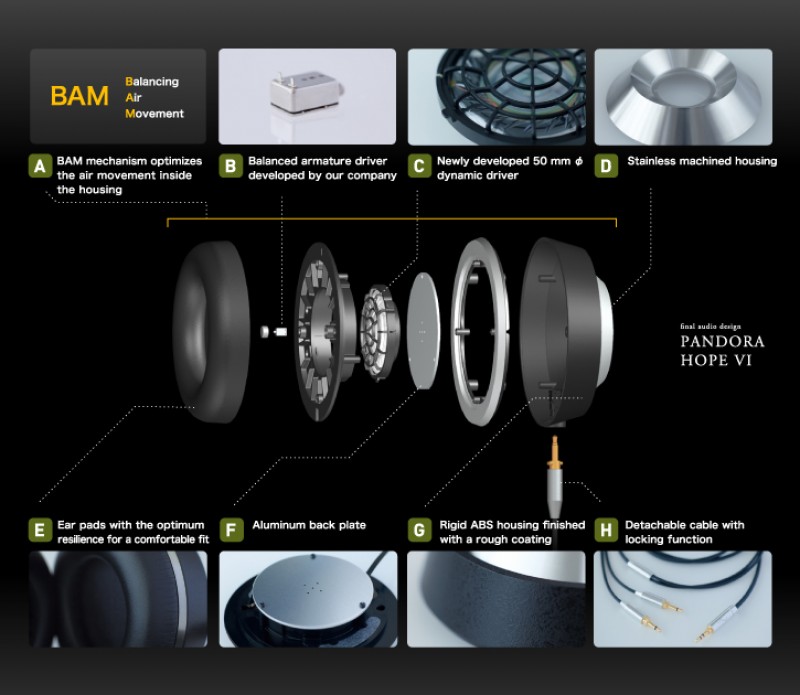 BAM Balancing Air Movement

A BAM mechanism optimizes the air movement inside the housing

B Balanced armature driver developed by our company

C Newly developed 50 mm $\phi$ dynamic driver

D Stainless machined housing

final audio design
PANDORA
HOPE VI

E Ear pads with the optimum resilience for a comfortable fit

F Aluminum back plate

G Rigid ABS housing finished with a rough coating

H Detachable cable with locking function